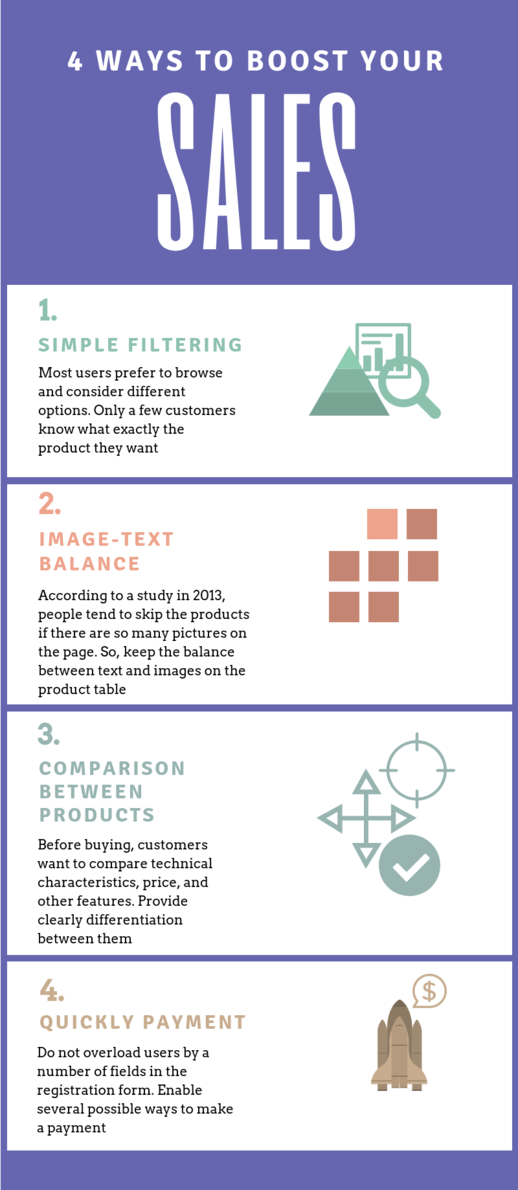 4 WAYS TO BOOST YOUR

SALES

1.

SIMPLE FILTERING

Most users prefer to browse and consider different options. Only a few customers know what exactly the product they want

2.

IMAGE-TEXT BALANCE

According to a study in 2013, people tend to skip the products if there are so many pictures on the page. So, keep the balance between text and images on the product table

3.

COMPARISON BETWEEN PRODUCTS

Before buying, customers want to compare technical characteristics, price, and other features. Provide clearly differentiation between them

4.

QUICKLY PAYMENT

Do not overload users by a number of fields in the registration form. Enable several possible ways to make a payment

$